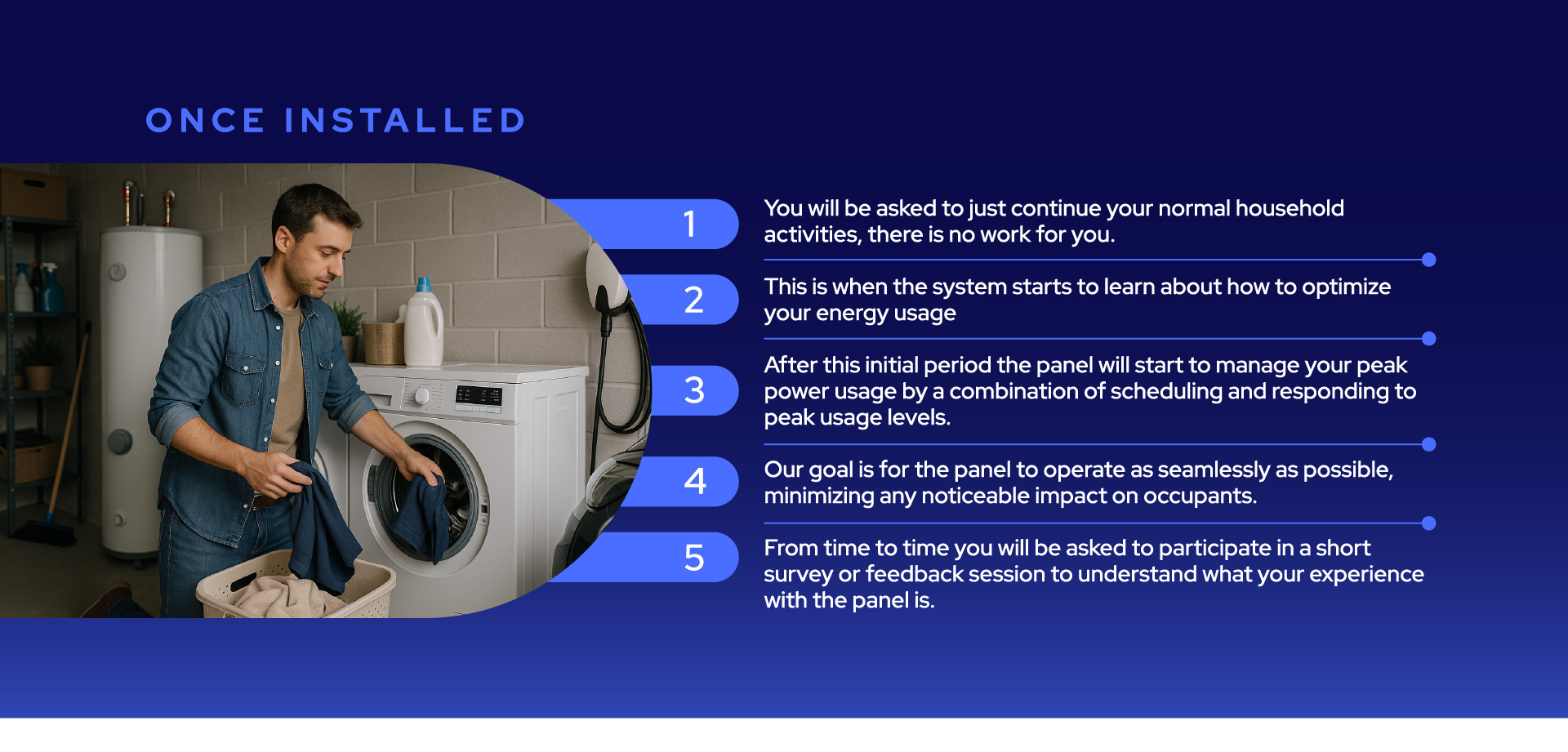 ONCE INSTALLED

1

You will be asked to just continue your normal household activities, there is no work for you.

2

This is when the system starts to learn about how to optimize your energy usage

3

After this initial period the panel will start to manage your peak power usage by a combination of scheduling and responding to peak usage levels.

4

Our goal is for the panel to operate as seamlessly as possible, minimizing any noticeable impact on occupants.

5

From time to time you will be asked to participate in a short survey or feedback session to understand what your experience with the panel is.